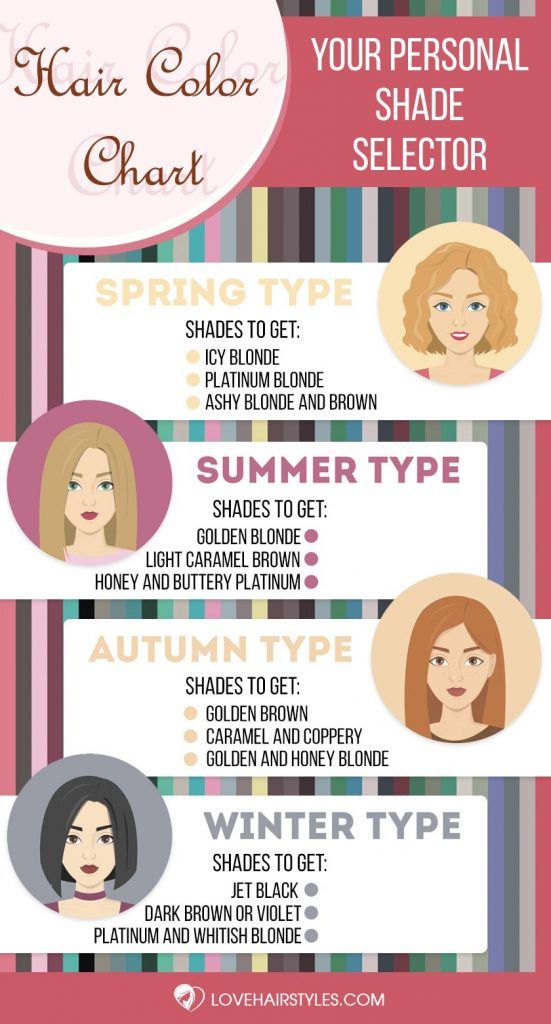 Hair Color Chart

YOUR PERSONAL SHADE SELECTOR

SPRING TYPE
SHADES TO GET:
ICY BLONDE
PLATINUM BLONDE
ASHY BLONDE AND BROWN

SUMMER TYPE
SHADES TO GET:
GOLDEN BLONDE
LIGHT CARAMEL BROWN
HONEY AND BUTTERY PLATINUM

AUTUMN TYPE
SHADES TO GET:
GOLDEN BROWN
CARAMEL AND COPPERY
GOLDEN AND HONEY BLONDE

WINTER TYPE
SHADES TO GET:
JET BLACK
DARK BROWN OR VIOLET
PLATINUM AND WHITISH BLONDE

LOVEHAIRSTYLES.COM